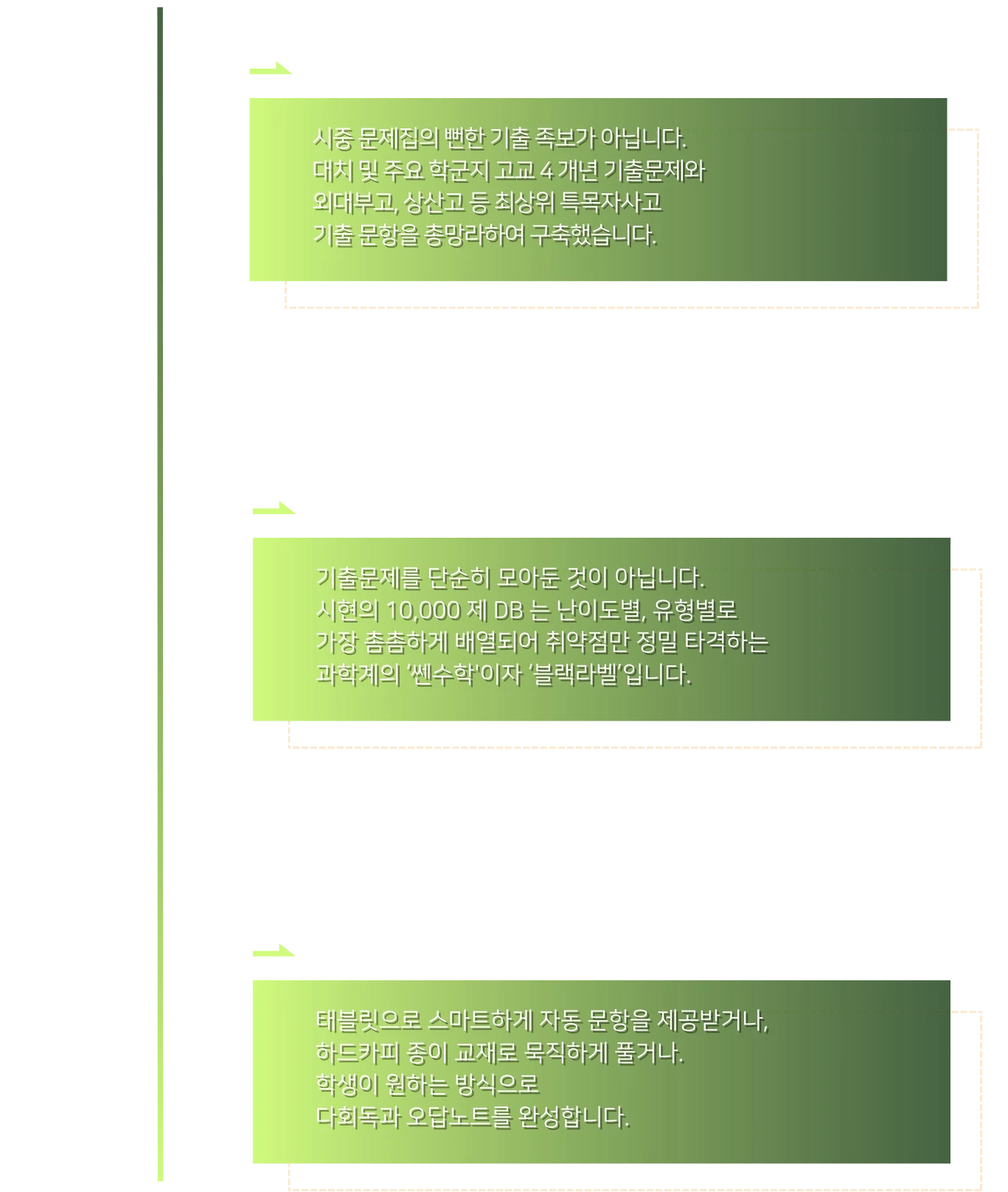 시중 문제집의 뻔한 기출 족보가 아닙니다.
대치 및 주요 학군지 고교 4 개년 기출문제와
외대부고, 상산고 등 최상위 특목자사고
기출 문항을 총망라하여 구축했습니다.

기출문제를 단순히 모아둔 것이 아닙니다.
시현의 10,000 제 DB 는 난이도별, 유형별로
가장 촘촘하게 배열되어 취약점만 정밀 타격하는
과학계의 '쎈수학'이자 '블랙라벨'입니다.

태블릿으로 스마트하게 자동 문항을 제공받거나,
하드카피 종이 교재로 묵직하게 풀거나.
학생이 원하는 방식으로
다회독과 오답노트를 완성합니다.